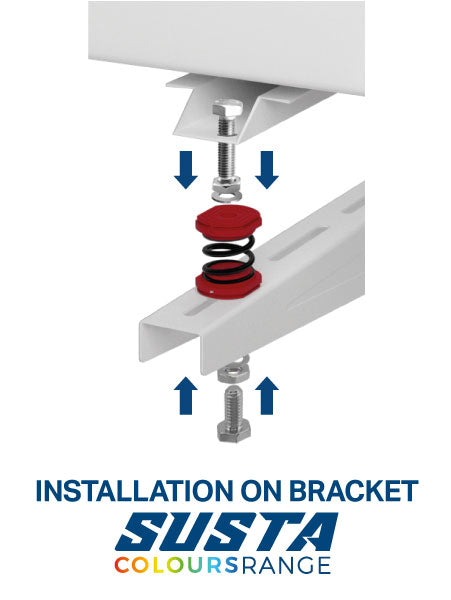 INSTALLATION ON BRACKET
SUSTA
COLOURSRANGE